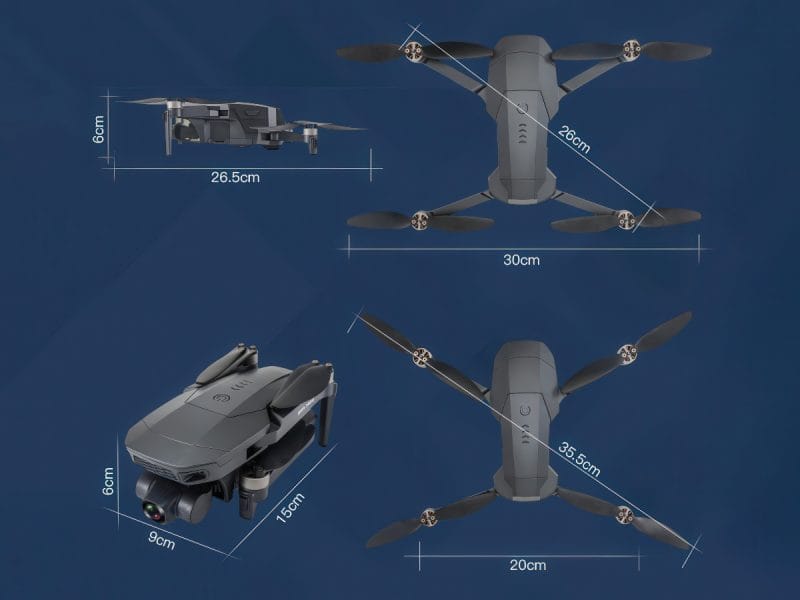 6cm
26.5cm
26cm
30cm
6cm
9cm
15cm
35.5cm
20cm